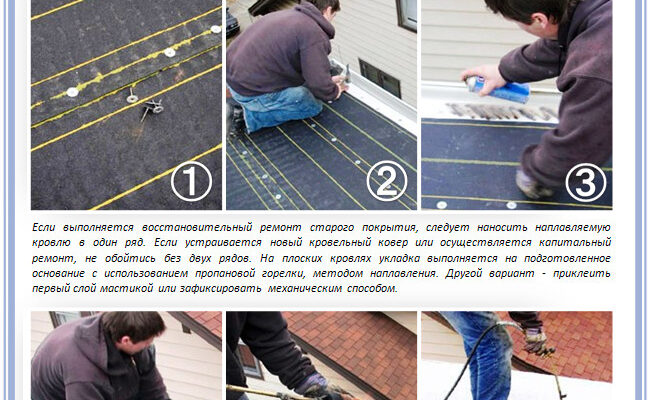 ①

②

③

Если выполняется восстановительный ремонт старого покрытия, следует наносить наплавляемую кровлю в один ряд. Если устраивается новый кровельный ковер или осуществляется капитальный ремонт, не обойтись без двух рядов. На плоских кровлях укладка выполняется на подготовленное основание с использованием пропановой горелки, методом наплавления. Другой вариант - приклеить первый слой мастикой или зафиксировать механическим способом.